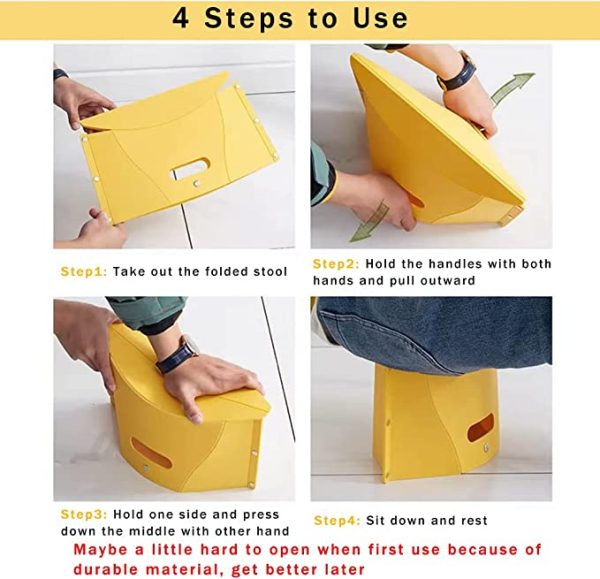 4 Steps to Use

Step1: Take out the folded stool

Step2: Hold the handles with both hands and pull outward

Step3: Hold one side and press down the middle with other hand

Step4: Sit down and rest

Maybe a little hard to open when first use because of durable material, get better later